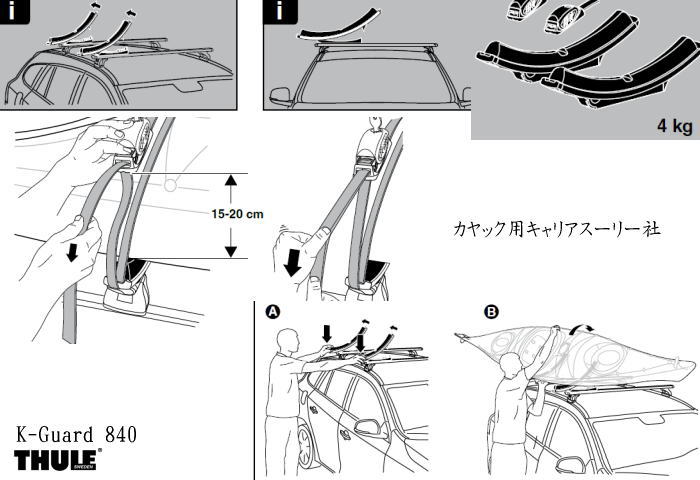 i

i

4 kg

15-20 cm

カヤック用キャリアスーリー社

A

B

K-Guard 840

THULE
SWEDEN